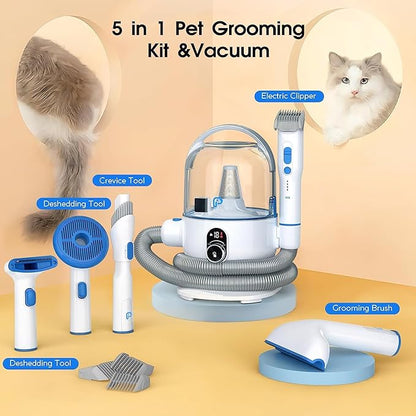 5 in 1 Pet Grooming Kit &Vacuum

Electric Clipper

Crevice Tool

Deshedding Tool

Grooming Brush

Deshedding Tool