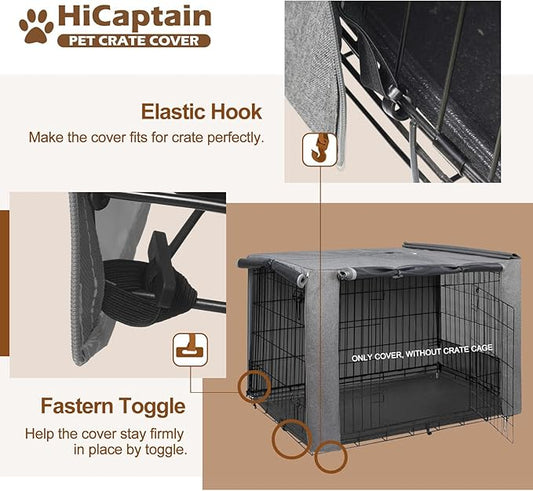 HiCaptain
PET CRATE COVER

Elastic Hook
Make the cover fits for crate perfectly.

ONLY COVER, WITHOUT CRATE CAGE

Fastern Toggle
Help the cover stay firmly in place by toggle.