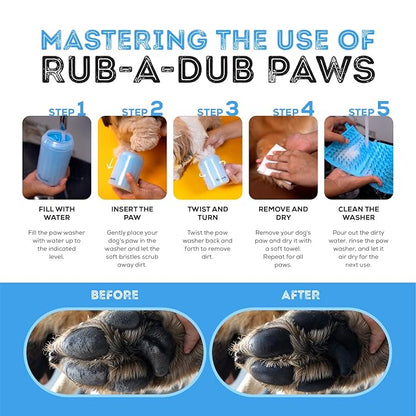 MASTERING THE USE OF
RUB-A-DUB PAWS

STEP 1

FILL WITH WATER

Fill the paw washer with water up to the indicated level.

STEP 2

INSERT THE PAW

Gently place your dog's paw in the washer and let the soft bristles scrub away dirt.

STEP 3

TWIST AND TURN

Twist the paw washer back and forth to remove dirt.

STEP 4

REMOVE AND DRY

Remove your dog's paw and dry it with a soft towel. Repeat for all paws.

STEP 5

CLEAN THE WASHER

Pour out the dirty water, rinse the paw washer, and let it air dry for the next use.

BEFORE

AFTER