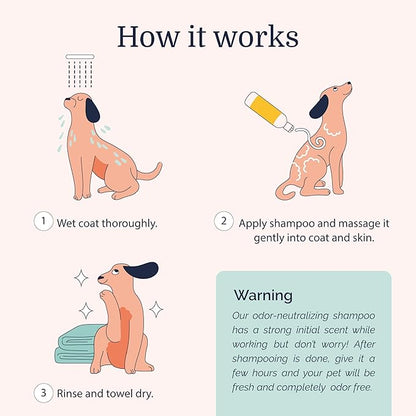 How it works

1 Wet coat thoroughly.

2 Apply shampoo and massage it gently into coat and skin.

3 Rinse and towel dry.

Warning

Our odor-neutralizing shampoo has a strong initial scent while working but don't worry! After shampooing is done, give it a few hours and your pet will be fresh and completely odor free.