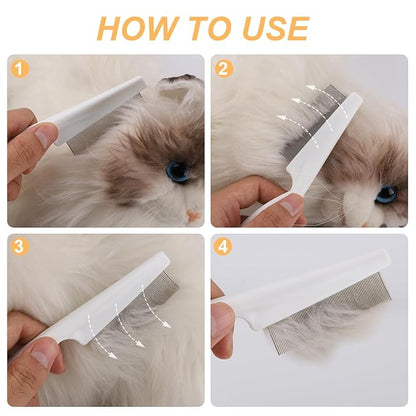 HOW TO USE

1

2

3

4