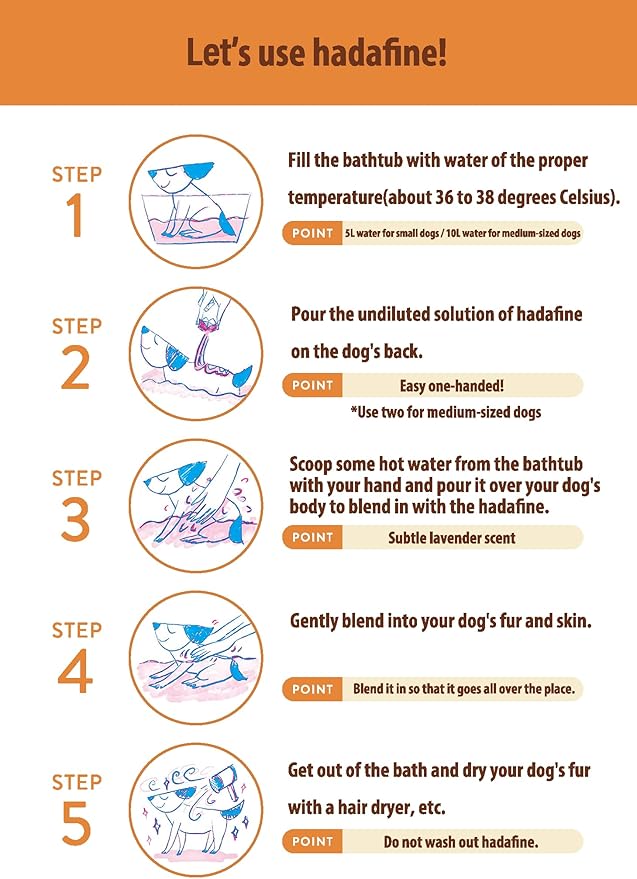 Let's use hadafine!

STEP 1

Fill the bathtub with water of the proper temperature(about 36 to 38 degrees Celsius).

POINT 5L water for small dogs / 10L water for medium-sized dogs

STEP 2

Pour the undiluted solution of hadafine on the dog's back.

POINT Easy one-handed!

*Use two for medium-sized dogs

STEP 3

Scoop some hot water from the bathtub with your hand and pour it over your dog's body to blend in with the hadafine.

POINT Subtle lavender scent

STEP 4

Gently blend into your dog's fur and skin.

POINT Blend it in so that it goes all over the place.

STEP 5

Get out of the bath and dry your dog's fur with a hair dryer, etc.

POINT Do not wash out hadafine.