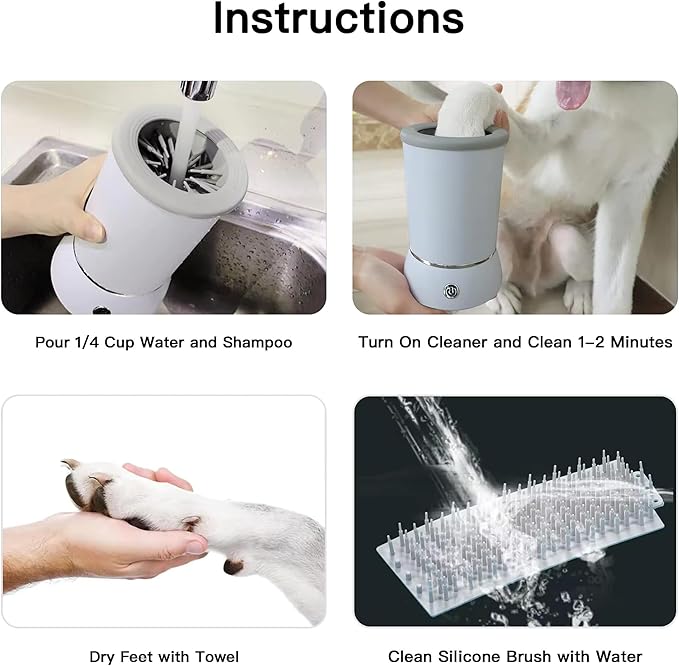 Instructions

Pour 1/4 Cup Water and Shampoo

Turn On Cleaner and Clean 1–2 Minutes

Dry Feet with Towel

Clean Silicone Brush with Water