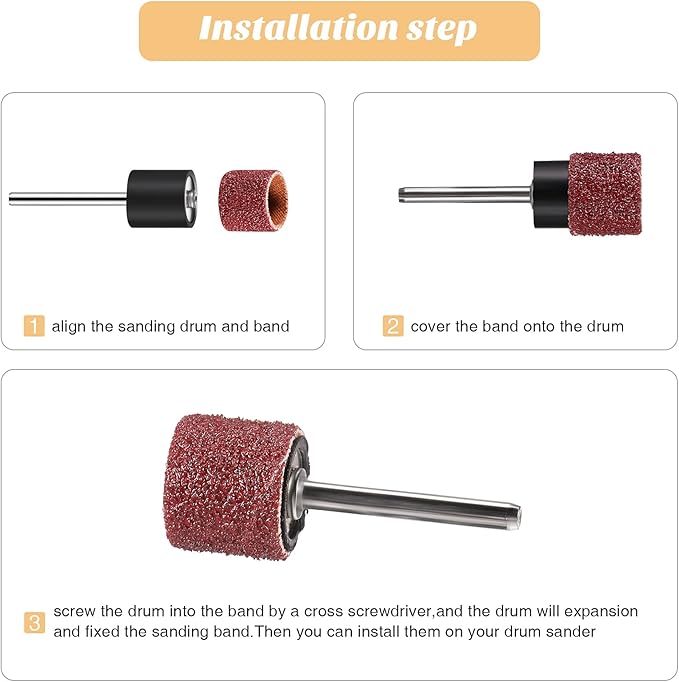 Installation step

1 align the sanding drum and band

2 cover the band onto the drum

3 screw the drum into the band by a cross screwdriver,and the drum will expansion and fixed the sanding band.Then you can install them on your drum sander