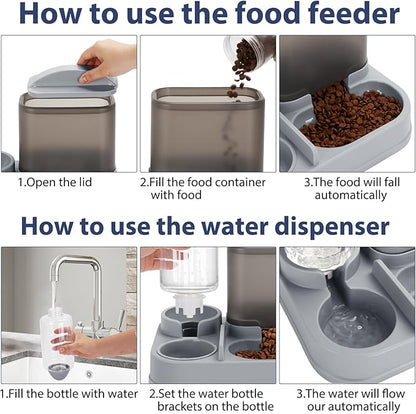 How to use the food feeder

1.Open the lid

2.Fill the food container with food

3.The food will fall automatically

How to use the water dispenser

1.Fill the bottle with water

2.Set the water bottle brackets on the bottle

3.The water will flow our automatically