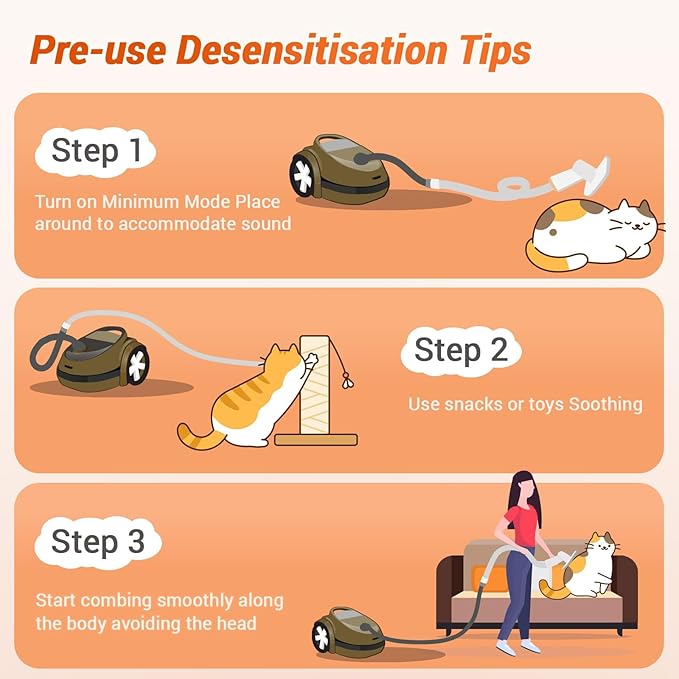 Pre-use Desensitisation Tips

Step 1

Turn on Minimum Mode Place around to accommodate sound

Step 2

Use snacks or toys Soothing

Step 3

Start combing smoothly along the body avoiding the head