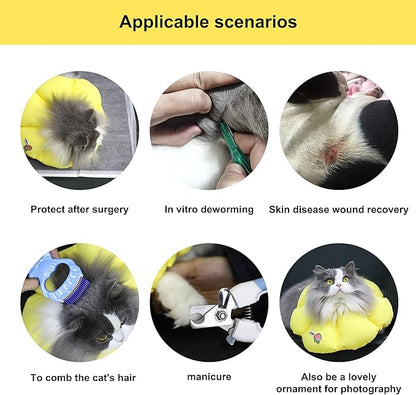 Applicable scenarios

Protect after surgery

In vitro deworming

Skin disease wound recovery

To comb the cat's hair

manicure

Also be a lovely ornament for photography