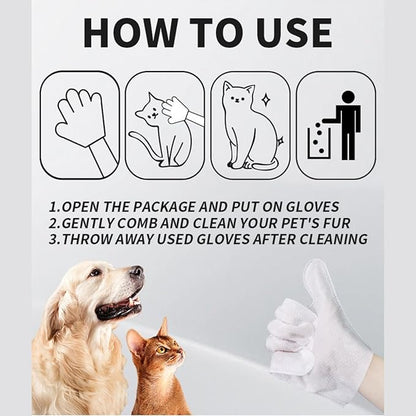 HOW TO USE

1.OPEN THE PACKAGE AND PUT ON GLOVES
2.GENTLY COMB AND CLEAN YOUR PET'S FUR
3.THROW AWAY USED GLOVES AFTER CLEANING