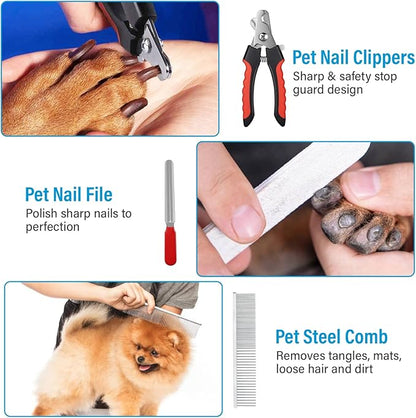 Pet Nail Clippers
Sharp & safety stop guard design

Pet Nail File
Polish sharp nails to perfection

Pet Steel Comb
Removes tangles, mats, loose hair and dirt