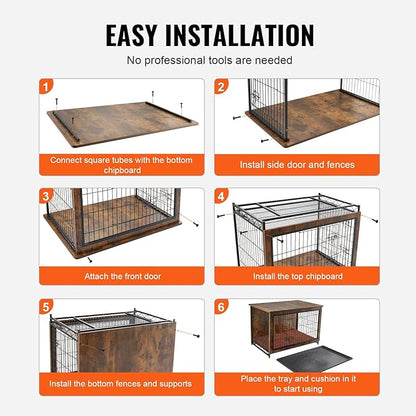 EASY INSTALLATION

No professional tools are needed

1

Connect square tubes with the bottom chipboard

2

Install side door and fences

3

Attach the front door

4

Install the top chipboard

5

Install the bottom fences and supports

6

Place the tray and cushion in it to start using