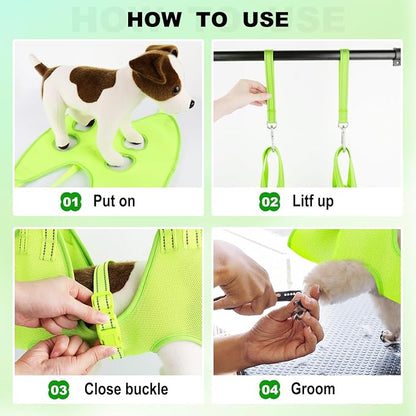 HOW TO USE

01 Put on

02 Litf up

03 Close buckle

04 Groom