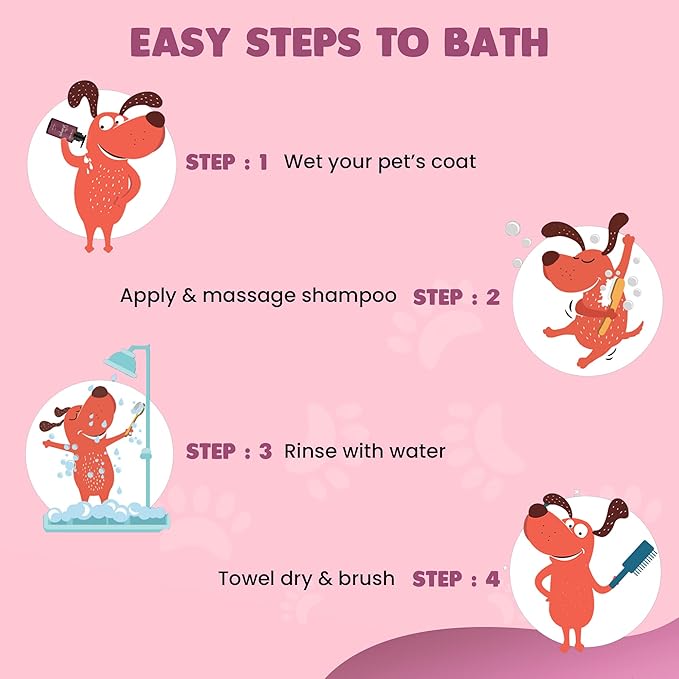 EASY STEPS TO BATH

STEP : 1 Wet your pet's coat

Apply & massage shampoo STEP : 2

STEP : 3 Rinse with water

Towel dry & brush STEP : 4