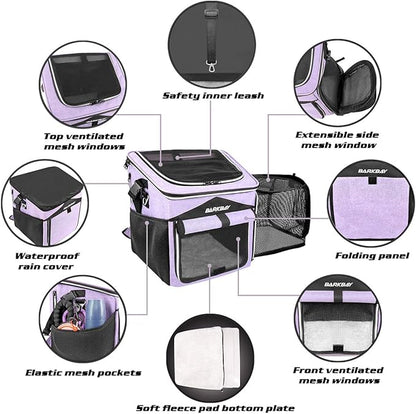 Safety inner leash

Top ventilated mesh windows

Extensible side mesh window

BARKBAY

BARKBAY

Waterproof rain cover

Folding panel

BARKBAY

Elastic mesh pockets

Front ventilated mesh windows

Soft fleece pad bottom plate