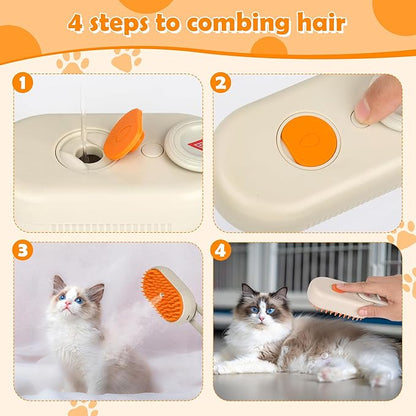 4 steps to combing hair

1

2

3

4