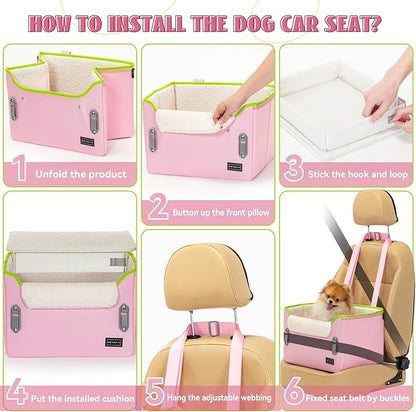 HOW TO INSTALL THE DOG CAR SEAT?

1 Unfold the product

2 Button up the front pillow

3 Stick the hook and loop

4 Put the installed cushion

5 Hang the adjustable webbing

6 Fixed seat belt by buckles