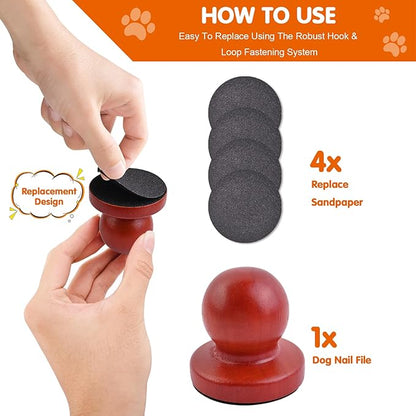 HOW TO USE

Easy To Replace Using The Robust Hook & Loop Fastening System

Replacement Design

4x
Replace
Sandpaper

1x
Dog Nail File