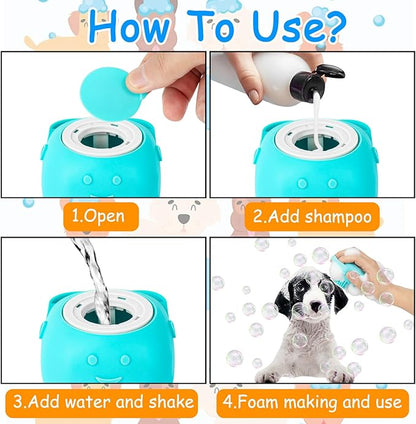 How To Use?

1.Open

2.Add shampoo

3.Add water and shake

4.Foam making and use