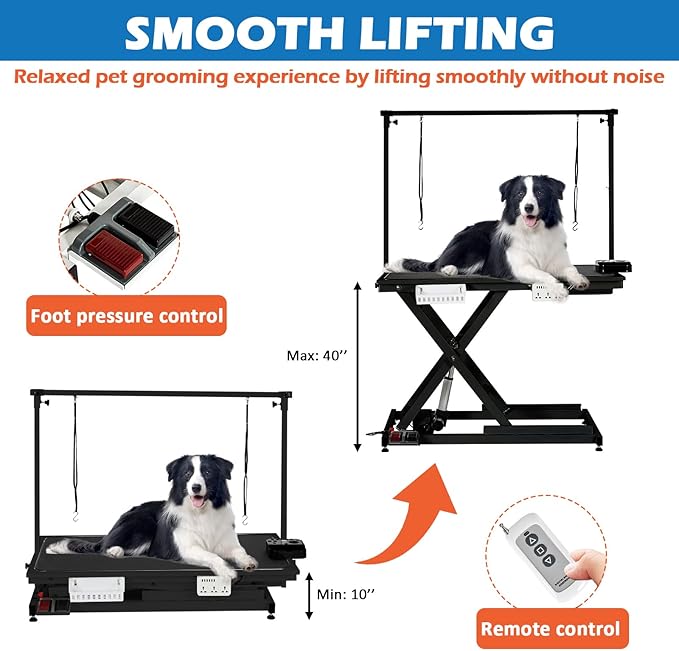 SMOOTH LIFTING

Relaxed pet grooming experience by lifting smoothly without noise

Foot pressure control

Max: 40''

Min: 10''

Remote control