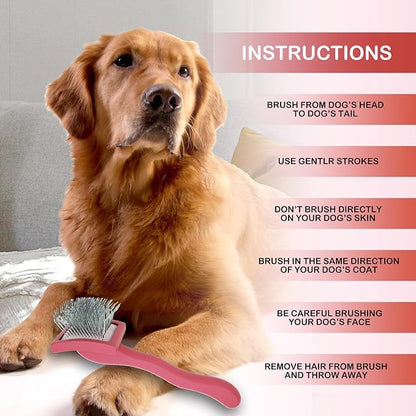 INSTRUCTIONS

BRUSH FROM DOG'S HEAD TO DOG'S TAIL

USE GENTLR STROKES

DON'T BRUSH DIRECTLY ON YOUR DOG'S SKIN

BRUSH IN THE SAME DIRECTION OF YOUR DOG'S COAT

BE CAREFUL BRUSHING YOUR DOG'S FACE

REMOVE HAIR FROM BRUSH AND THROW AWAY