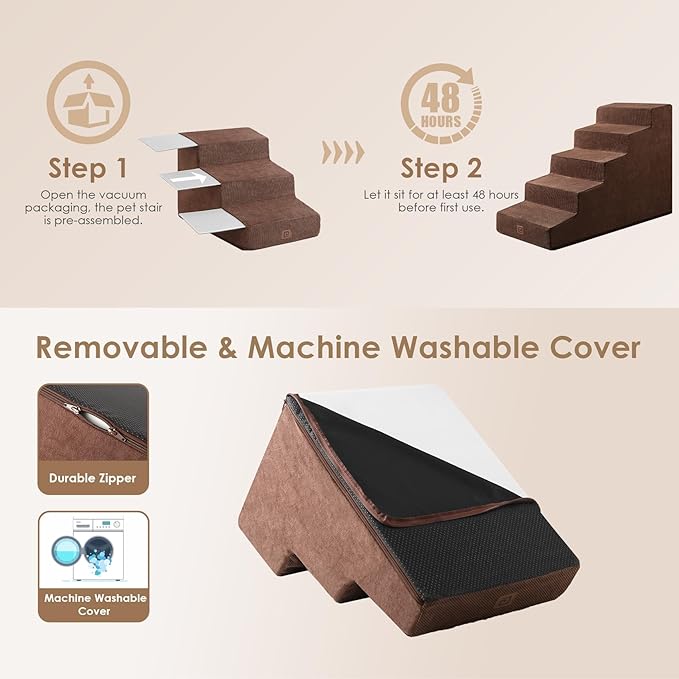 Step 1
Open the vacuum packaging, the pet stair is pre-assembled.

48 HOURS

Step 2
Let it sit for at least 48 hours before first use.

Removable & Machine Washable Cover

Durable Zipper

Machine Washable Cover