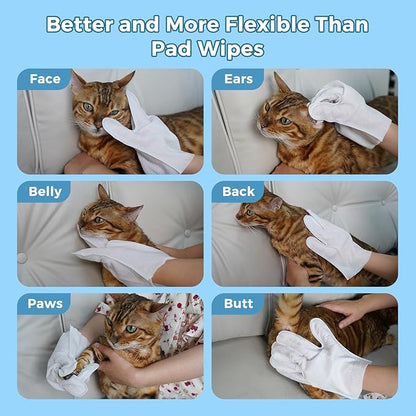 Better and More Flexible Than Pad Wipes

Face

Ears

Belly

Back

Paws

Butt