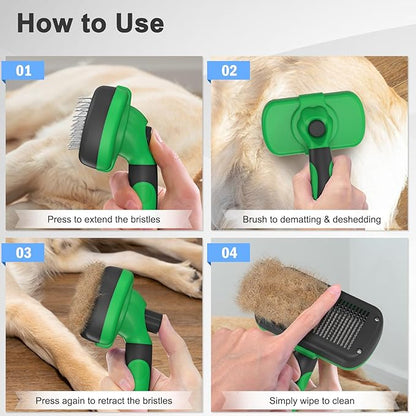 How to Use

01

Press to extend the bristles

02

Brush to dematting & deshedding

03

Press again to retract the bristles

04

Simply wipe to clean