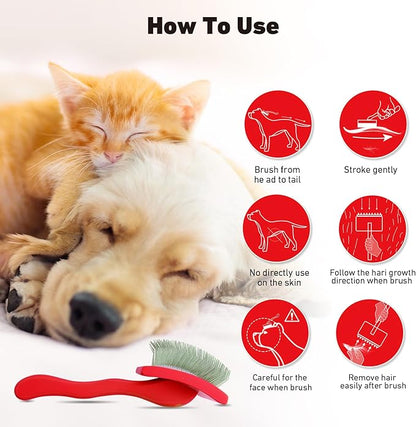 How To Use

Brush from he ad to tail

Stroke gently

No directly use on the skin

Follow the hari growth direction when brush

Careful for the face when brush

Remove hair easily after brush