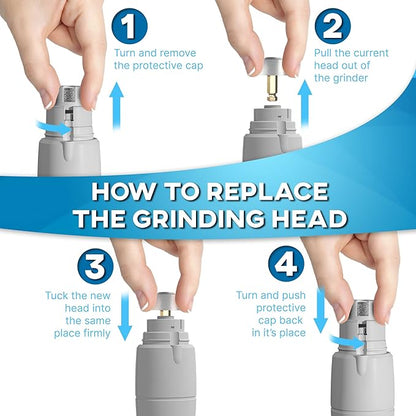 1
Turn and remove the protective cap

2
Pull the current head out of the grinder

HOW TO REPLACE THE GRINDING HEAD

3
Tuck the new head into the same place firmly

4
Turn and push protective cap back in it's place