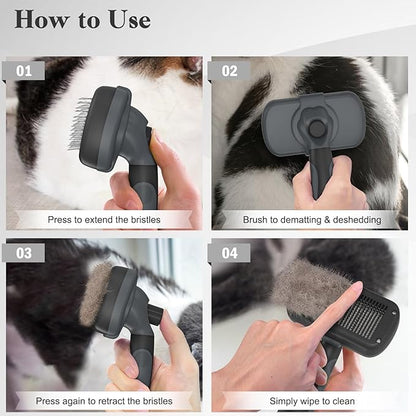 How to Use

01

Press to extend the bristles

02

Brush to dematting & deshedding

03

Press again to retract the bristles

04

Simply wipe to clean