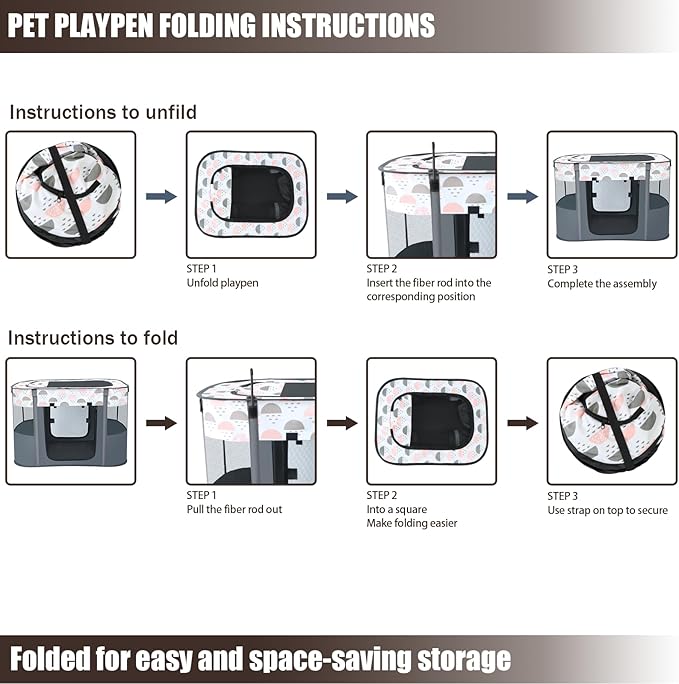 PET PLAYPEN FOLDING INSTRUCTIONS

Instructions to unfild

STEP 1
Unfold playpen

STEP 2
Insert the fiber rod into the corresponding position

STEP 3
Complete the assembly

Instructions to fold

STEP 1
Pull the fiber rod out

STEP 2
Into a square
Make folding easier

STEP 3
Use strap on top to secure

Folded for easy and space-saving storage