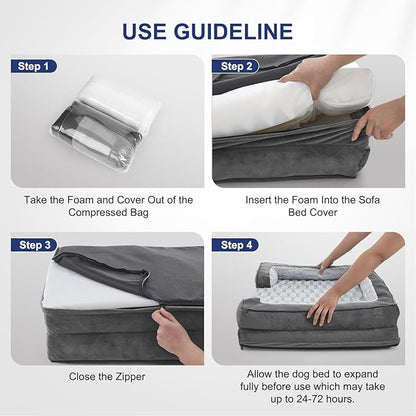 USE GUIDELINE

Step 1

Take the Foam and Cover Out of the Compressed Bag

Step 2

Insert the Foam Into the Sofa Bed Cover

Step 3

Close the Zipper

Step 4

Allow the dog bed to expand fully before use which may take up to 24-72 hours.