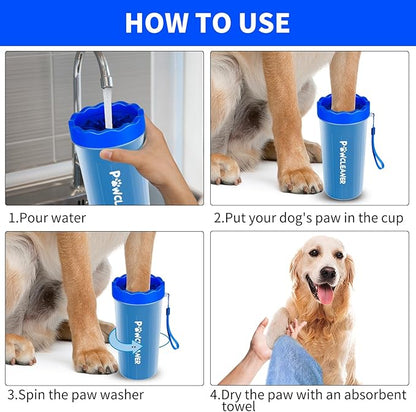 HOW TO USE

PAWCL

1.Pour water

PAWCLEANER

2.Put your dog's paw in the cup

PAWCLEANER

3.Spin the paw washer

4.Dry the paw with an absorbent towel