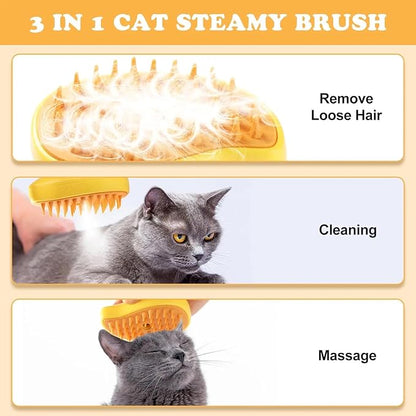 3 IN 1 CAT STEAMY BRUSH

Remove Loose Hair

Cleaning

Massage