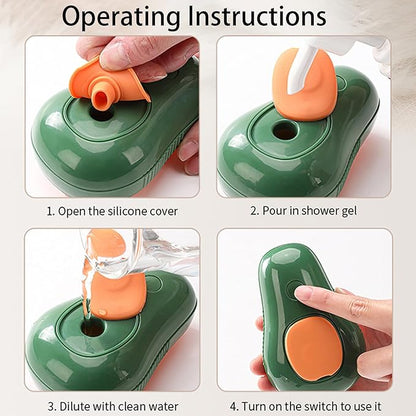 Operating Instructions

1. Open the silicone cover

2. Pour in shower gel

3. Dilute with clean water

4. Turn on the switch to use it