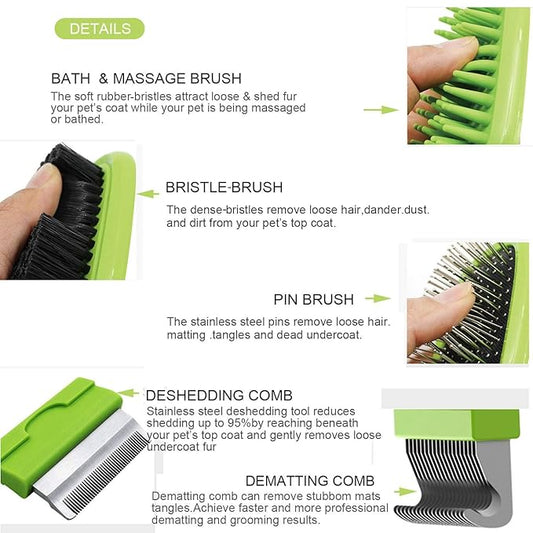 DETAILS

BATH & MASSAGE BRUSH
The soft rubber-bristles attract loose & shed fur your pet's coat while your pet is being massaged or bathed.

BRISTLE-BRUSH
The dense-bristles remove loose hair,dander.dust. and dirt from your pet's top coat.

PIN BRUSH
The stainless steel pins remove loose hair. matting .tangles and dead undercoat.

DESHEDDING COMB
Stainless steel deshedding tool reduces shedding up to 95%by reaching beneath your pet's top coat and gently removes loose undercoat fur

DEMATTING COMB
Dematting comb can remove stubbom mats tangles.Achieve faster and more professional dematting and grooming results.