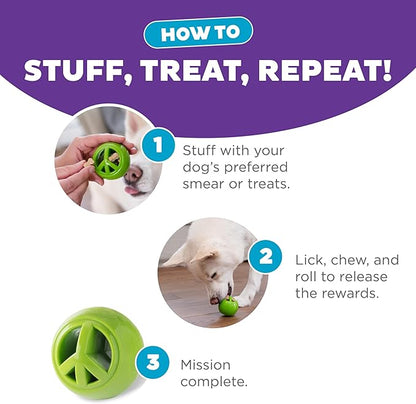 HOW TO
STUFF, TREAT, REPEAT!

1 Stuff with your dog's preferred smear or treats.

2 Lick, chew, and roll to release the rewards.

3 Mission complete.