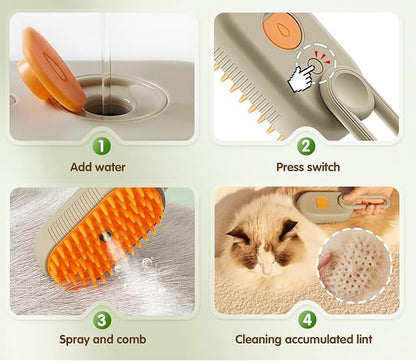 1
Add water

2
Press switch

3
Spray and comb

4
Cleaning accumulated lint