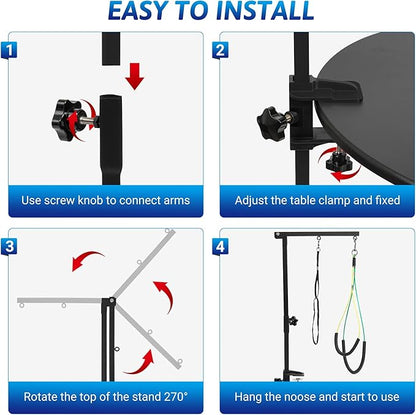 EASY TO INSTALL

1
Use screw knob to connect arms

2
Adjust the table clamp and fixed

3
Rotate the top of the stand 270°

4
Hang the noose and start to use