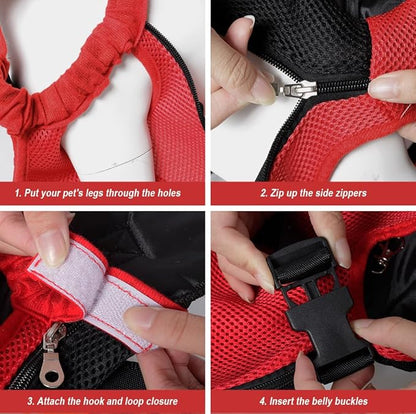 1. Put your pet's legs through the holes

2. Zip up the side zippers

3. Attach the hook and loop closure

4. Insert the belly buckles