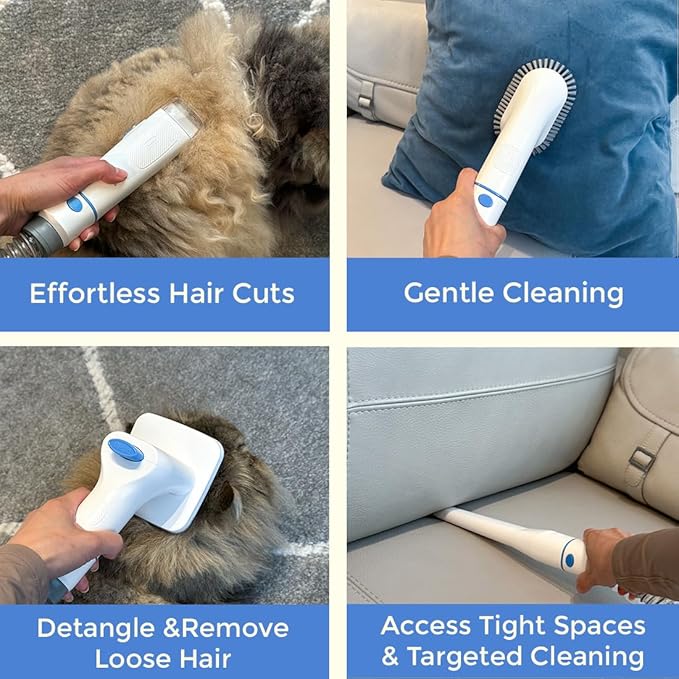 Effortless Hair Cuts

Gentle Cleaning

Detangle &Remove Loose Hair

Access Tight Spaces & Targeted Cleaning