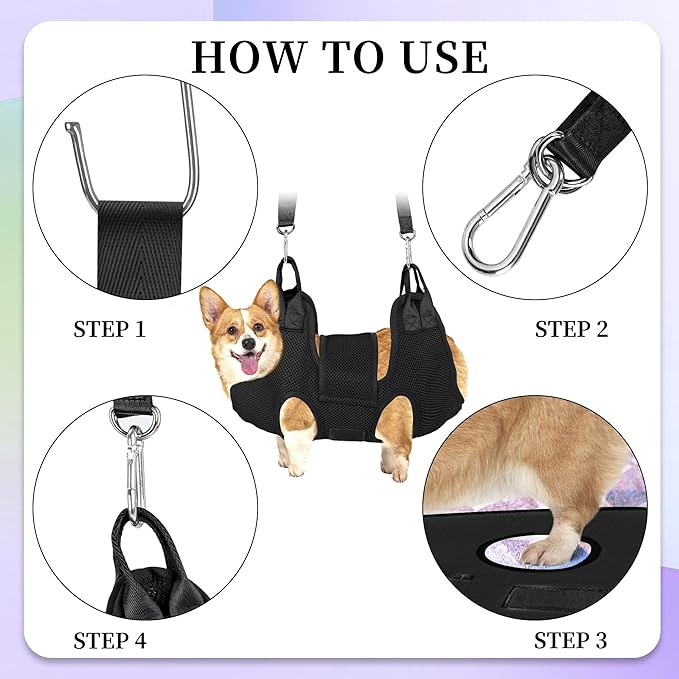 HOW TO USE

STEP 1

STEP 2

STEP 4

STEP 3