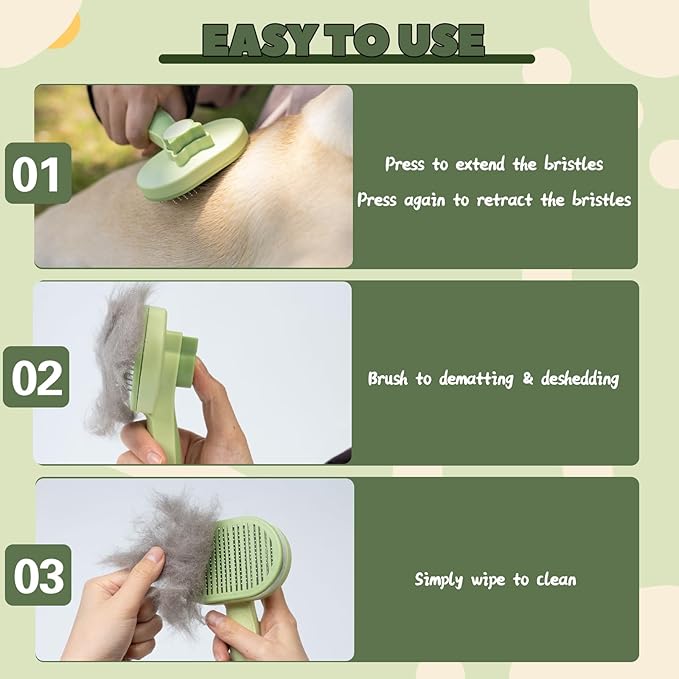 EASY TO USE

01

Press to extend the bristles

Press again to retract the bristles

02

Brush to dematting & deshedding

03

Simply wipe to clean