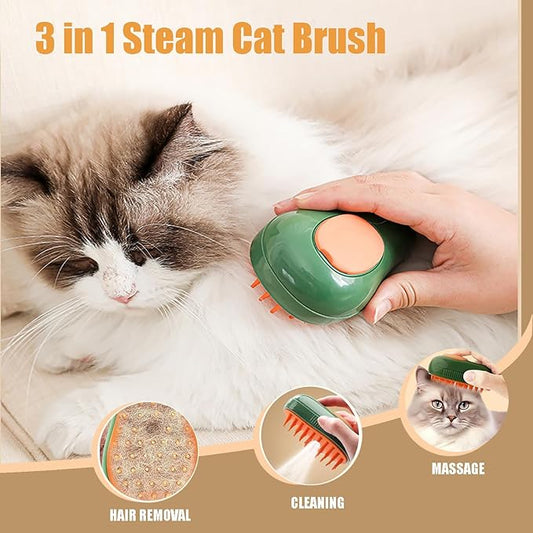 3 in 1 Steam Cat Brush

HAIR REMOVAL

CLEANING

MASSAGE