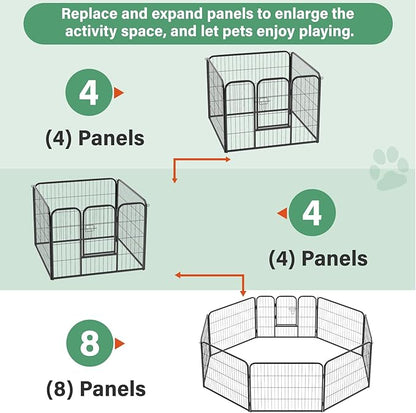 Replace and expand panels to enlarge the activity space, and let pets enjoy playing.

4

(4) Panels

4

(4) Panels

8

(8) Panels