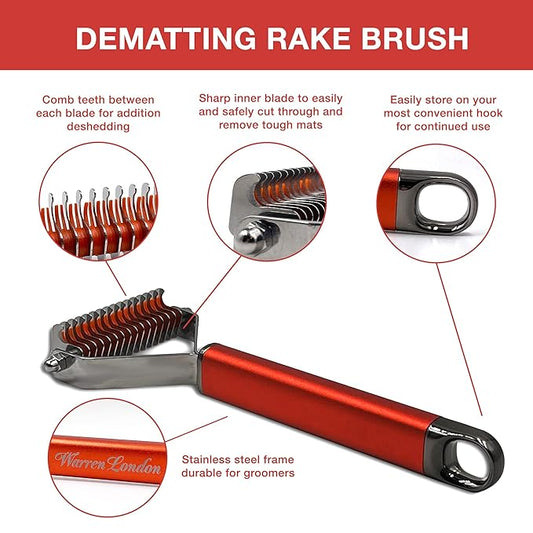 DEMATTING RAKE BRUSH

Comb teeth between each blade for addition deshedding

Sharp inner blade to easily and safely cut through and remove tough mats

Easily store on your most convenient hook for continued use

Warren London

Stainless steel frame durable for groomers