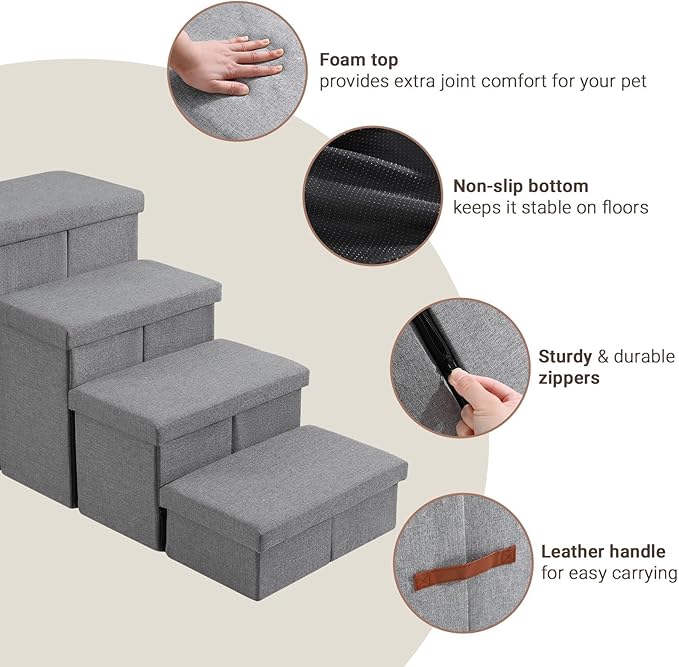 Foam top
provides extra joint comfort for your pet

Non-slip bottom
keeps it stable on floors

Sturdy & durable zippers

Leather handle
for easy carrying