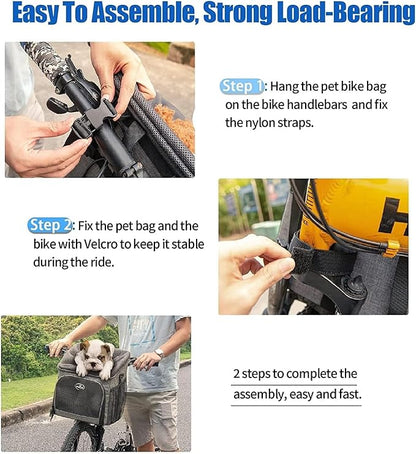 Easy To Assemble, Strong Load-Bearing

Step 1: Hang the pet bike bag on the bike handlebars and fix the nylon straps.

Step 2: Fix the pet bag and the bike with Velcro to keep it stable during the ride.

2 steps to complete the assembly, easy and fast.