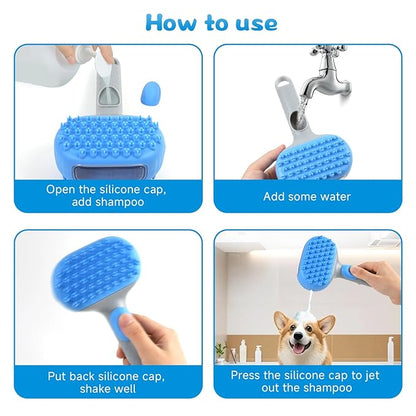 How to use

Open the silicone cap, add shampoo

Add some water

Put back silicone cap, shake well

Press the silicone cap to jet out the shampoo