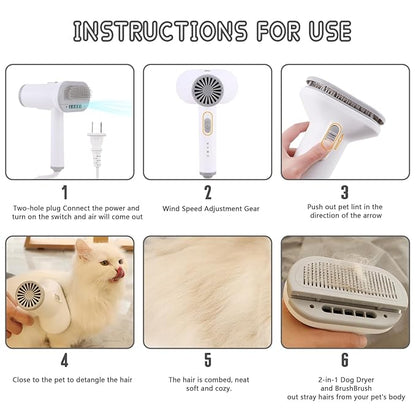 INSTRUCTIONS FOR USE

1

Two-hole plug Connect the power and turn on the switch and air will come out

2

Wind Speed Adjustment Gear

3

Push out pet lint in the direction of the arrow

4

Close to the pet to detangle the hair

5

The hair is combed, neat soft and cozy.

6

2-in-1 Dog Dryer and BrushBrush out stray hairs from your pet's body