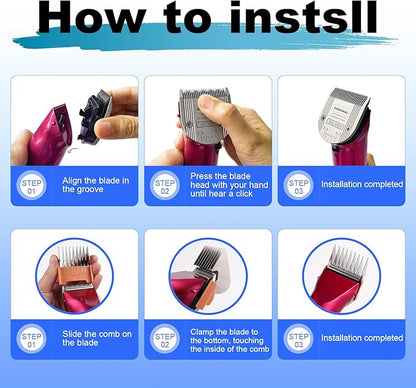 How to instsll

STEP 01 Align the blade in the groove

STEP 02 Press the blade head with your hand until hear a click

STEP 03 Installation completed

STEP 01 Slide the comb on the blade

STEP 02 Clamp the blade to the bottom, touching the inside of the comb

STEP 03 Installation completed